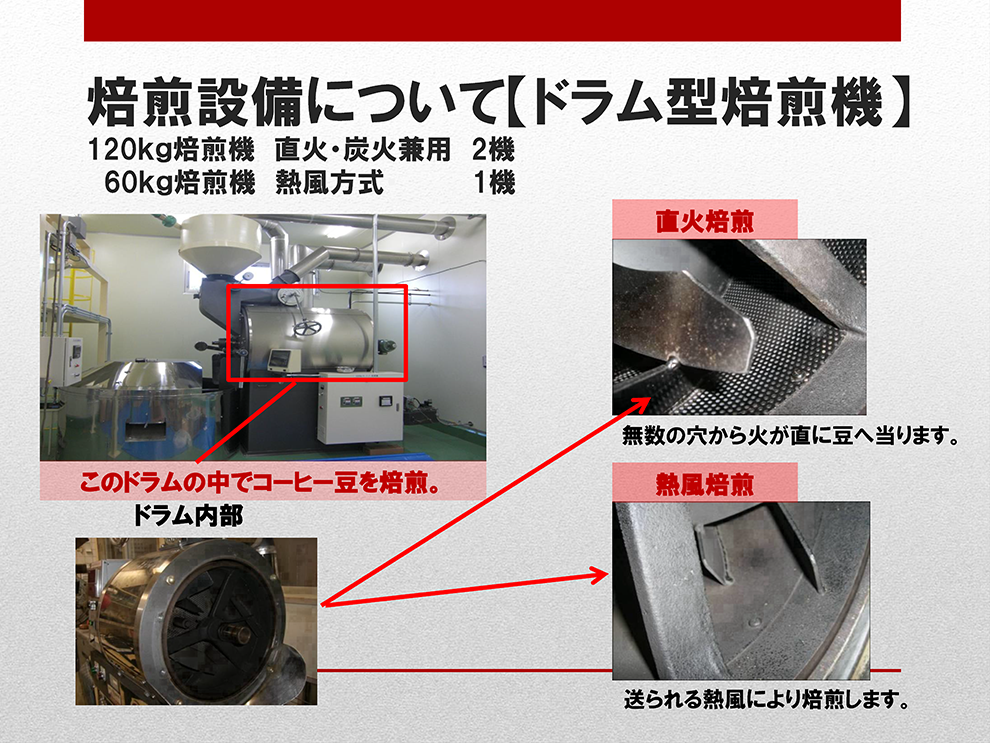 焙煎設備について【ドラム型焙煎機】

120kg焙煎機　直火・炭火兼用　2機
60kg焙煎機　熱風方式　1機

このドラムの中でコーヒー豆を焙煎。

ドラム内部

直火焙煎

無数の穴から火が直に豆へ当ります。

熱風焙煎

送られる熱風により焙煎します。